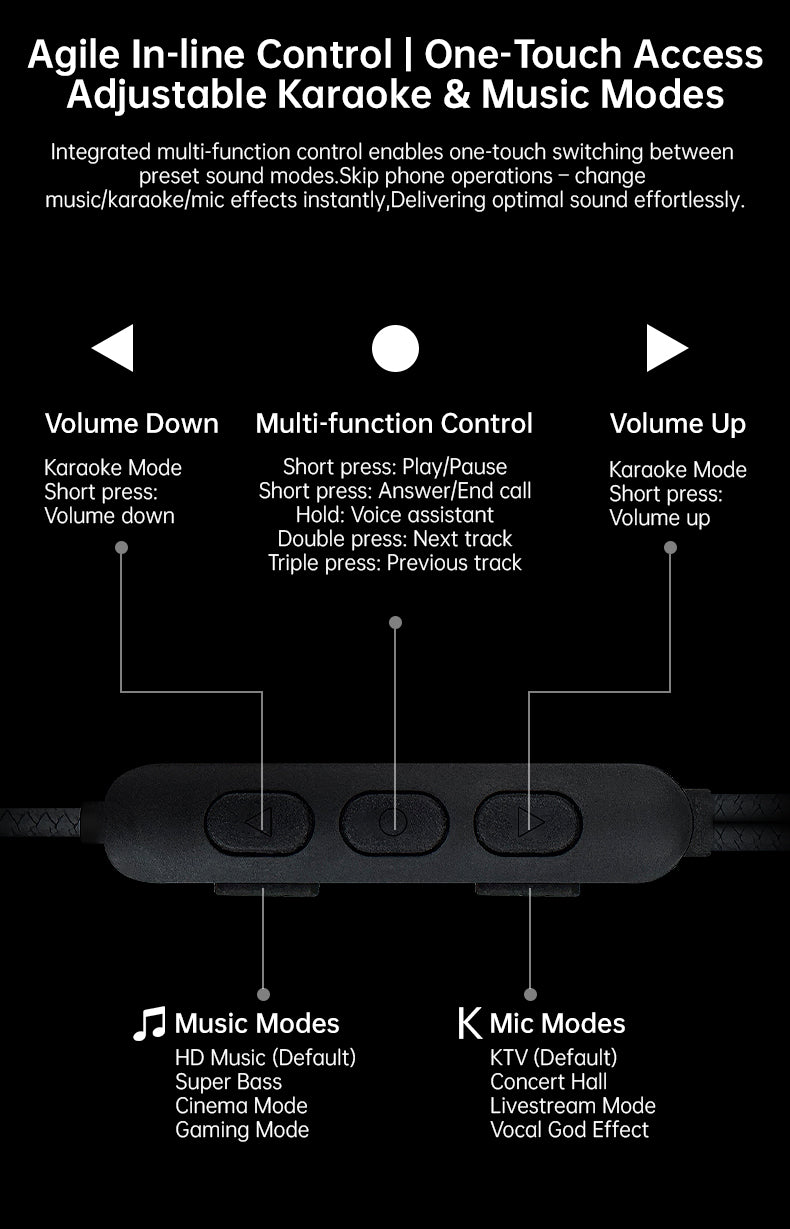 Agile In-line Control | One-Touch Access
Adjustable Karaoke & Music Modes

Integrated multi-function control enables one-touch switching between preset sound modes.Skip phone operations – change music/karaoke/mic effects instantly,Delivering optimal sound effortlessly.

Volume Down
Karaoke Mode
Short press:
Volume down

Multi-function Control
Short press: Play/Pause
Short press: Answer/End call
Hold: Voice assistant
Double press: Next track
Triple press: Previous track

Volume Up
Karaoke Mode
Short press:
Volume up

Music Modes
HD Music (Default)
Super Bass
Cinema Mode
Gaming Mode

K Mic Modes
KTV (Default)
Concert Hall
Livestream Mode
Vocal God Effect